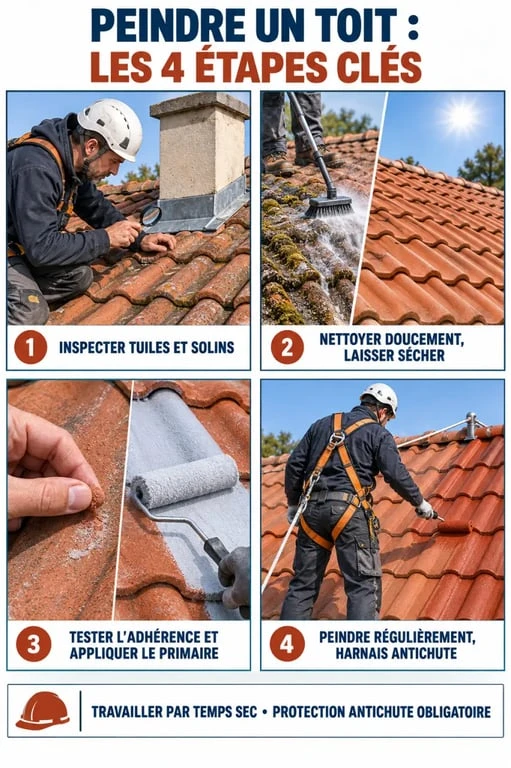 PEINDRE UN TOIT :
LES 4 ÉTAPES CLÉS

1 INSPECTER TUILES ET SOLINS

2 NETTOYER DOUCEMENT, LAISSER SÉCHER

3 TESTER L'ADHÉRENCE ET APPLIQUER LE PRIMAIRE

4 PEINDRE RÉGULIÈREMENT, HARNAIS ANTICHUTE

TRAVAILLER PAR TEMPS SEC • PROTECTION ANTICHUTE OBLIGATOIRE