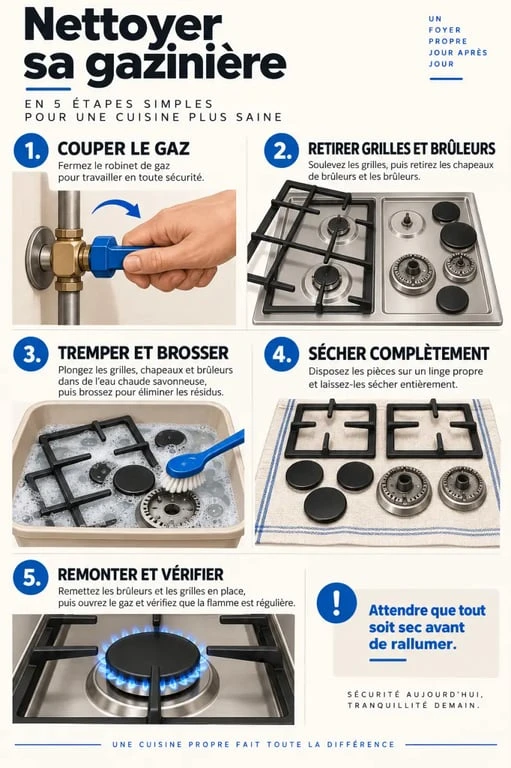 Nettoyer sa gazinière

UN FOYER PROPRE JOUR APRÈS JOUR

EN 5 ÉTAPES SIMPLES POUR UNE CUISINE PLUS SAINE

1. COUPER LE GAZ
Fermez le robinet de gaz pour travailler en toute sécurité.

2. RETIRER GRILLES ET BRÛLEURS
Soulevez les grilles, puis retirez les chapeaux de brûleurs et les brûleurs.

3. TREMPER ET BROSSER
Plongez les grilles, chapeaux et brûleurs dans de l'eau chaude savonneuse, puis brossez pour éliminer les résidus.

4. SÉCHER COMPLÈTEMENT
Disposez les pièces sur un linge propre et laissez-les sécher entièrement.

5. REMONTER ET VÉRIFIER
Remettez les brûleurs et les grilles en place, puis ouvrez le gaz et vérifiez que la flamme est régulière.

!
Attendre que tout soit sec avant de rallumer.

SÉCURITÉ AUJOURD'HUI, TRANQUILLITÉ DEMAIN.

UNE CUISINE PROPRE FAIT TOUTE LA DIFFÉRENCE