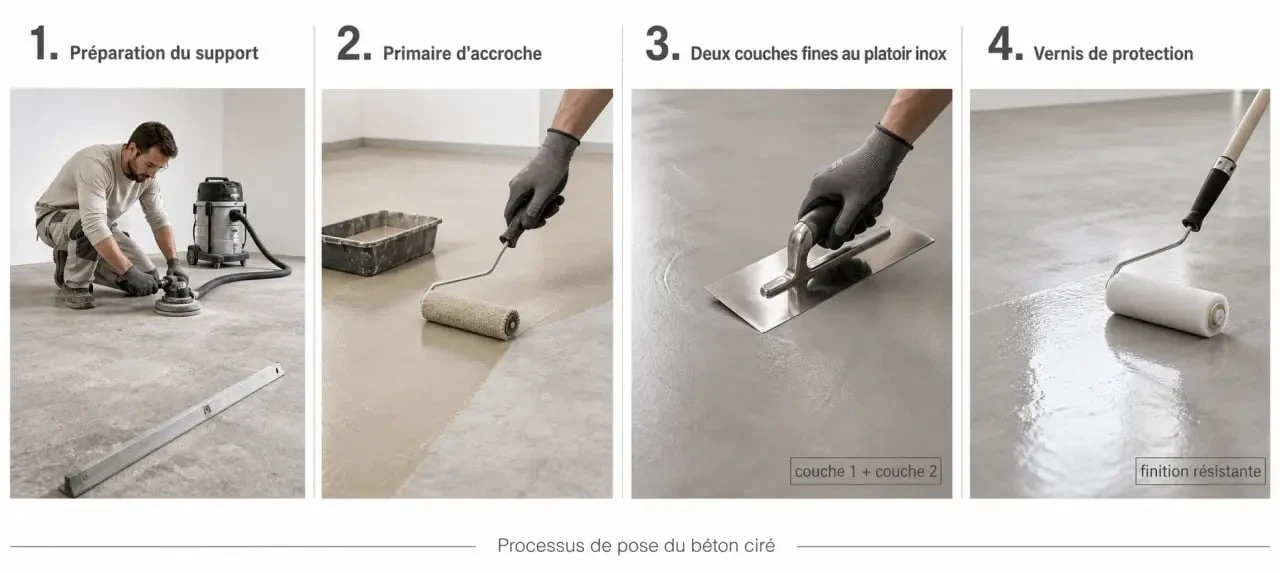 1. Préparation du support

2. Primaire d'accroche

3. Deux couches fines au platoir inox

couche 1 + couche 2

4. Vernis de protection

finition résistante

Processus de pose du béton ciré